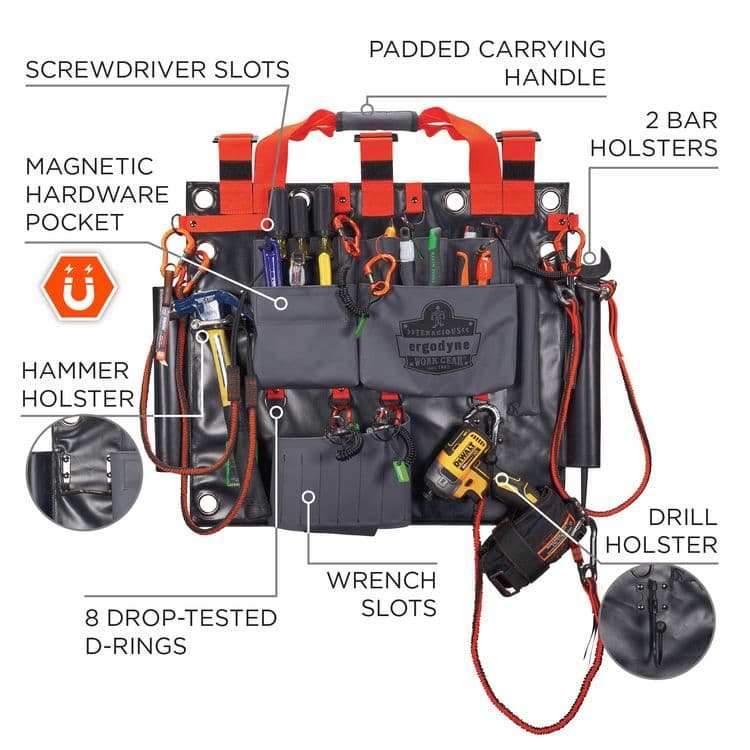 SCREWDRIVER SLOTS

PADDED CARRYING HANDLE

2 BAR HOLSTERS

MAGNETIC HARDWARE POCKET

HAMMER HOLSTER

TENACIOUS
ergodyne
WORK GEAR

DEWALT

DRILL HOLSTER

WRENCH SLOTS

8 DROP-TESTED D-RINGS