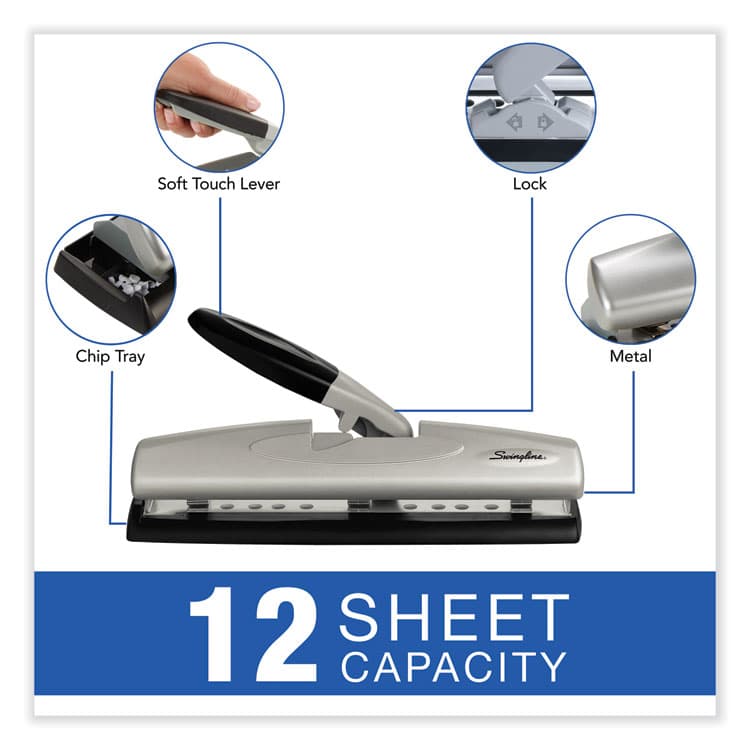 Soft Touch Lever

Lock

Chip Tray

Metal

Swingline

12 SHEET CAPACITY