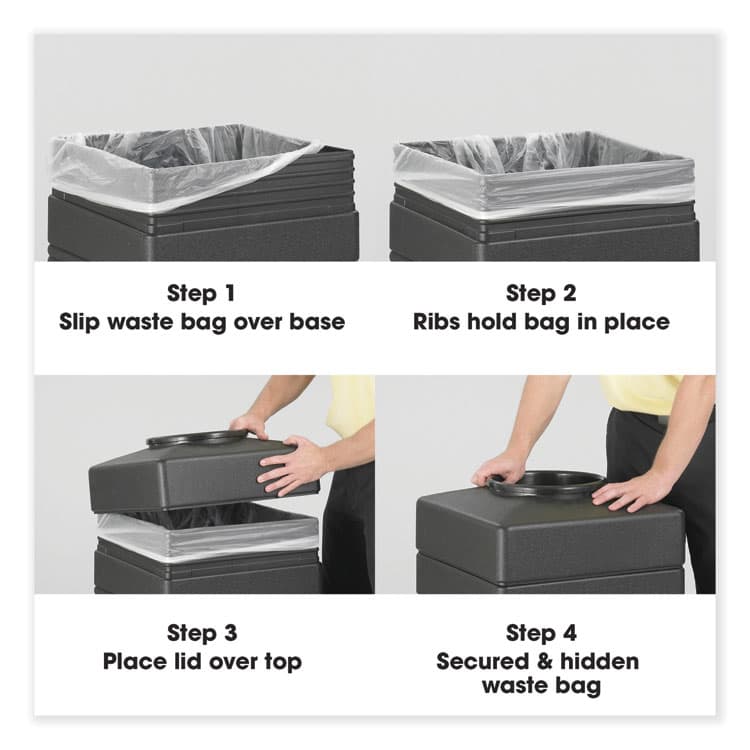 Step 1
Slip waste bag over base

Step 2
Ribs hold bag in place

Step 3
Place lid over top

Step 4
Secured & hidden waste bag