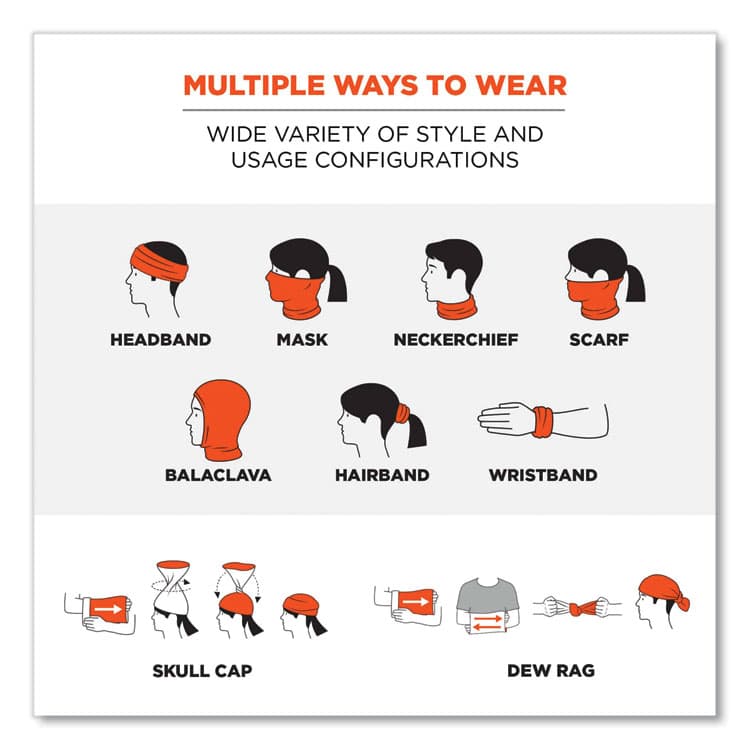 MULTIPLE WAYS TO WEAR

WIDE VARIETY OF STYLE AND USAGE CONFIGURATIONS

HEADBAND
MASK
NECKERCHIEF
SCARF

BALACLAVA
HAIRBAND
WRISTBAND

SKULL CAP
DEW RAG