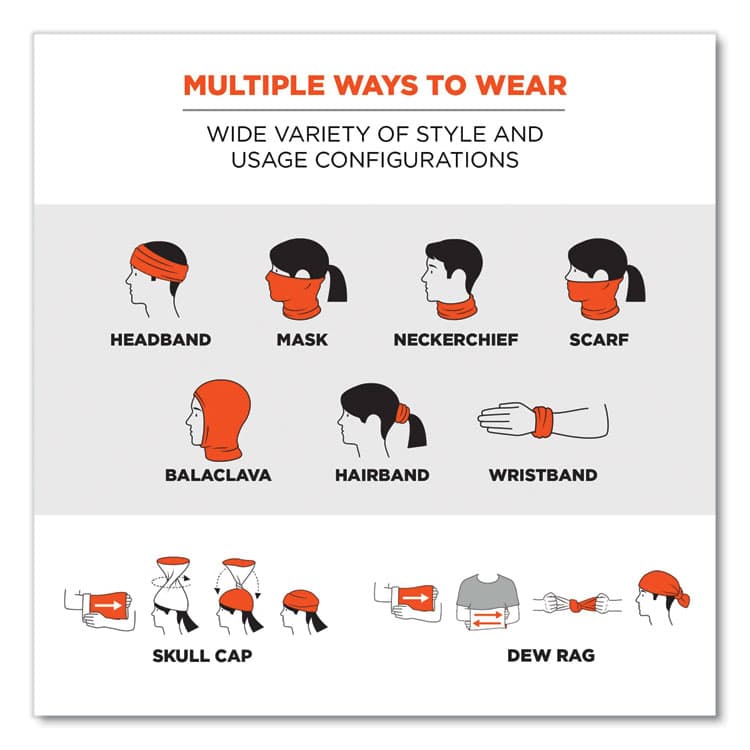 MULTIPLE WAYS TO WEAR

WIDE VARIETY OF STYLE AND USAGE CONFIGURATIONS

HEADBAND

MASK

NECKERCHIEF

SCARF

BALACLAVA

HAIRBAND

WRISTBAND

SKULL CAP

DEW RAG