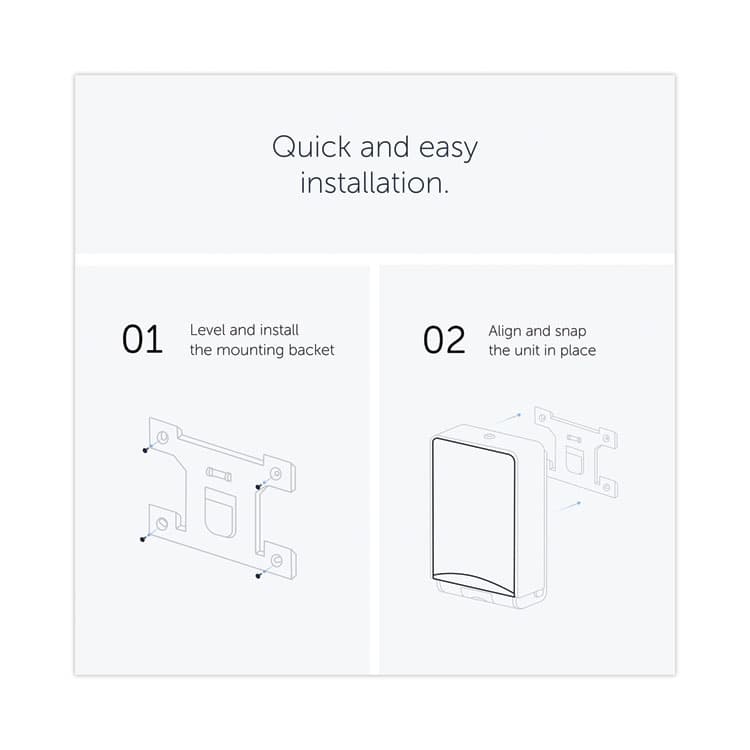 Quick and easy installation.

01 Level and install the mounting backet

02 Align and snap the unit in place