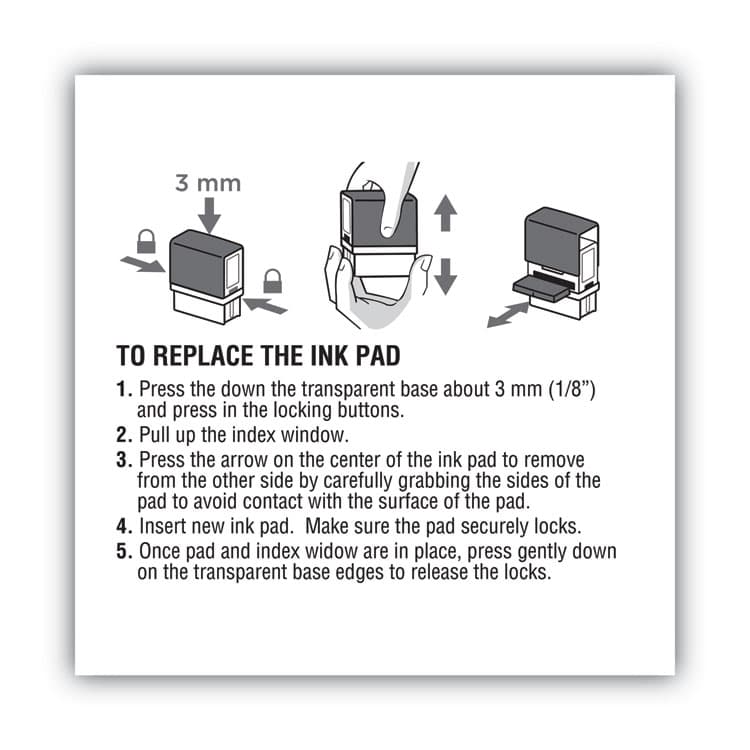 3 mm

TO REPLACE THE INK PAD

1. Press the down the transparent base about 3 mm (1/8") and press in the locking buttons.
2. Pull up the index window.
3. Press the arrow on the center of the ink pad to remove from the other side by carefully grabbing the sides of the pad to avoid contact with the surface of the pad.
4. Insert new ink pad.  Make sure the pad securely locks.
5. Once pad and index widow are in place, press gently down on the transparent base edges to release the locks.