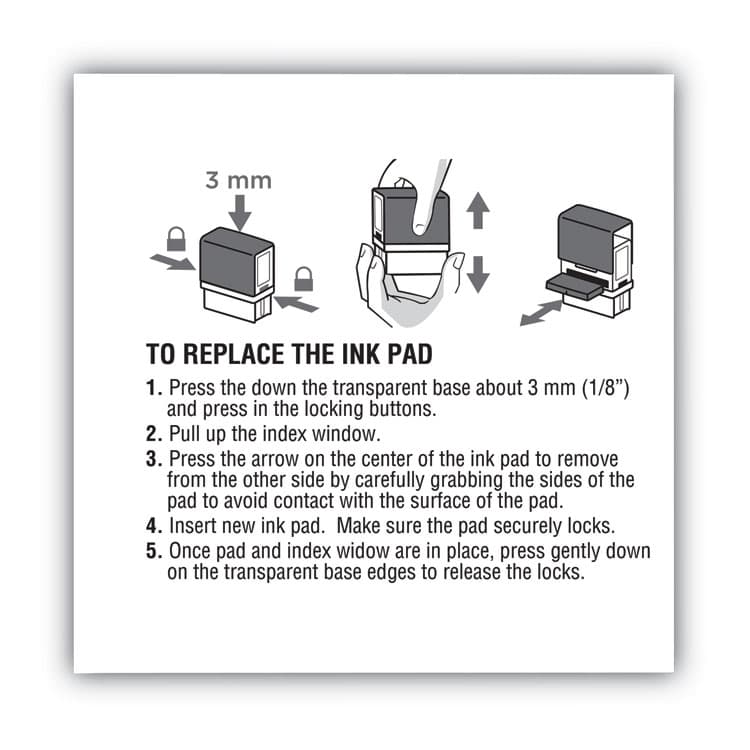 3 mm

TO REPLACE THE INK PAD

1. Press the down the transparent base about 3 mm (1/8") and press in the locking buttons.
2. Pull up the index window.
3. Press the arrow on the center of the ink pad to remove from the other side by carefully grabbing the sides of the pad to avoid contact with the surface of the pad.
4. Insert new ink pad. Make sure the pad securely locks.
5. Once pad and index widow are in place, press gently down on the transparent base edges to release the locks.