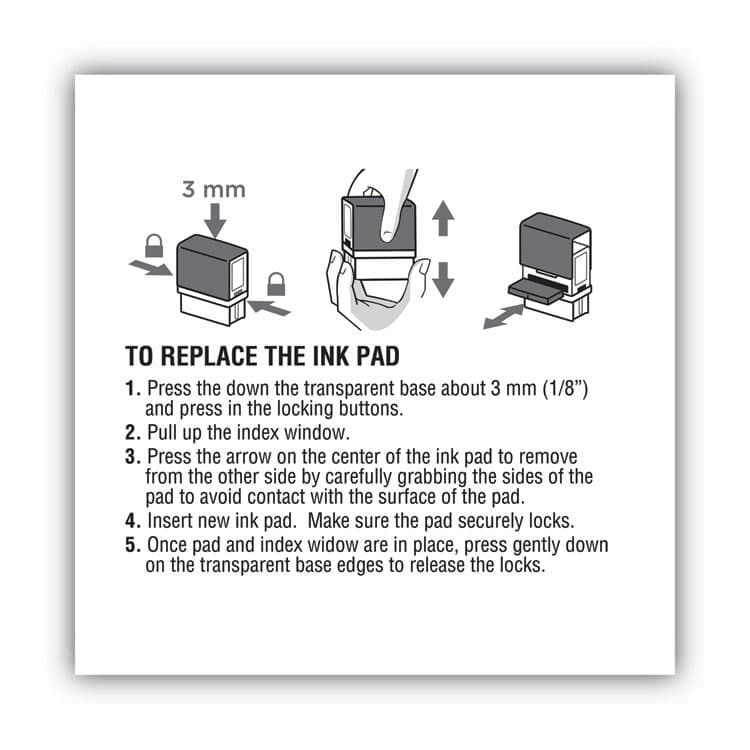 3 mm

TO REPLACE THE INK PAD

1. Press the down the transparent base about 3 mm (1/8") and press in the locking buttons.

2. Pull up the index window.

3. Press the arrow on the center of the ink pad to remove from the other side by carefully grabbing the sides of the pad to avoid contact with the surface of the pad.

4. Insert new ink pad. Make sure the pad securely locks.

5. Once pad and index widow are in place, press gently down on the transparent base edges to release the locks.