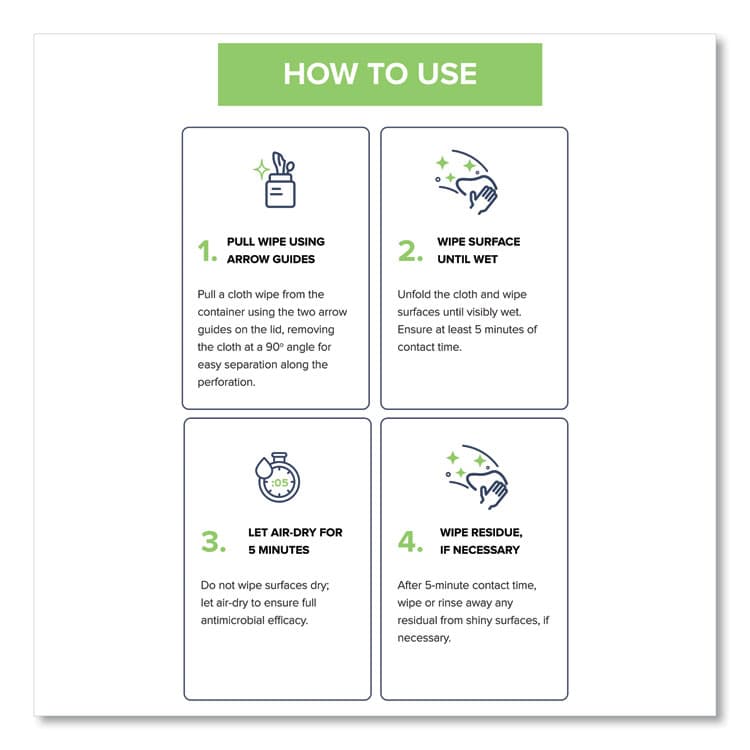 HOW TO USE

1. PULL WIPE USING ARROW GUIDES

Pull a cloth wipe from the container using the two arrow guides on the lid, removing the cloth at a 90° angle for easy separation along the perforation.

2. WIPE SURFACE UNTIL WET

Unfold the cloth and wipe surfaces until visibly wet. Ensure at least 5 minutes of contact time.

:05

3. LET AIR-DRY FOR 5 MINUTES

Do not wipe surfaces dry; let air-dry to ensure full antimicrobial efficacy.

4. WIPE RESIDUE, IF NECESSARY

After 5-minute contact time, wipe or rinse away any residual from shiny surfaces, if necessary.