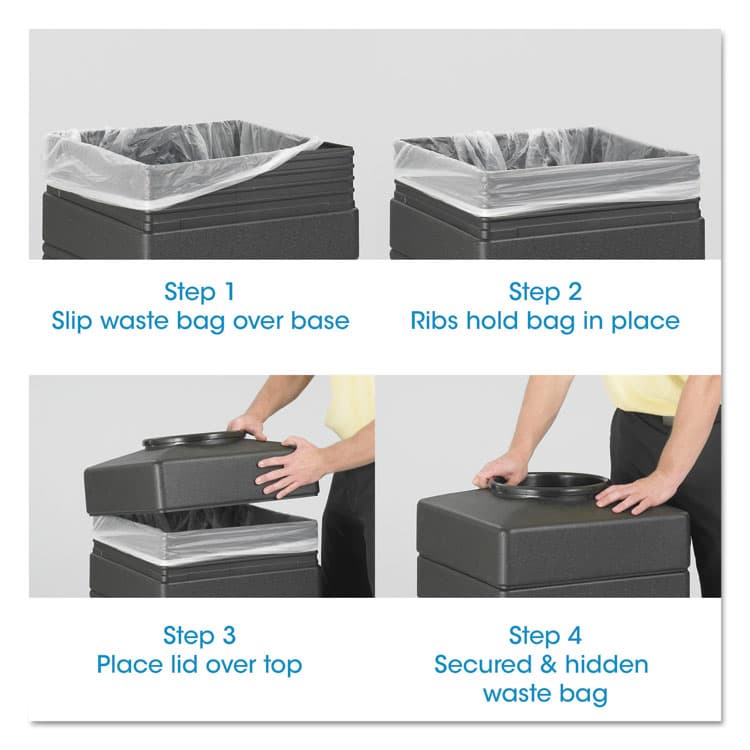 Step 1
Slip waste bag over base

Step 2
Ribs hold bag in place

Step 3
Place lid over top

Step 4
Secured & hidden waste bag