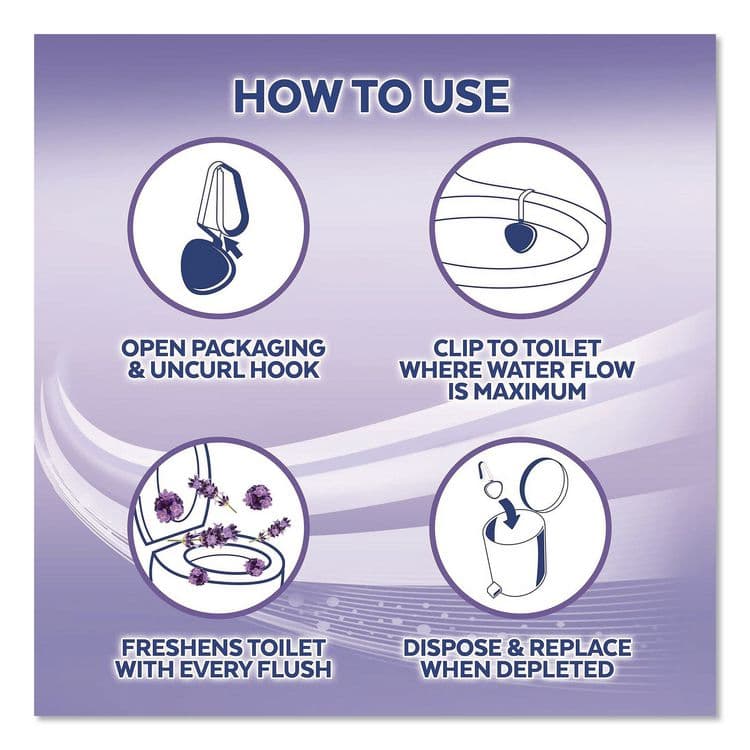 HOW TO USE

OPEN PACKAGING & UNCURL HOOK

CLIP TO TOILET WHERE WATER FLOW IS MAXIMUM

FRESHENS TOILET WITH EVERY FLUSH

DISPOSE & REPLACE WHEN DEPLETED