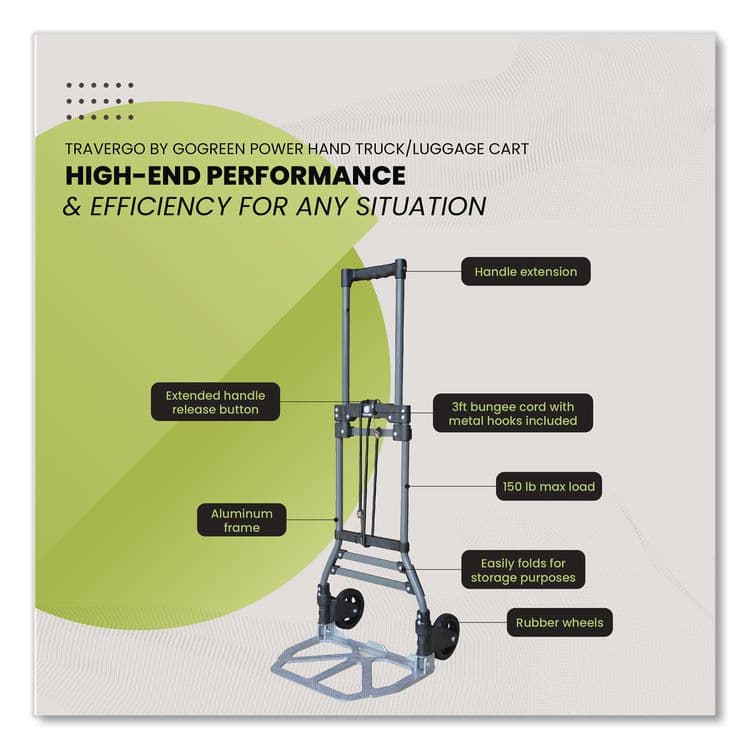 TRAVERGO BY GOGREEN POWER HAND TRUCK/LUGGAGE CART

HIGH-END PERFORMANCE
& EFFICIENCY FOR ANY SITUATION

Handle extension

Extended handle release button

3ft bungee cord with metal hooks included

150 lb max load

Aluminum frame

Easily folds for storage purposes

Rubber wheels