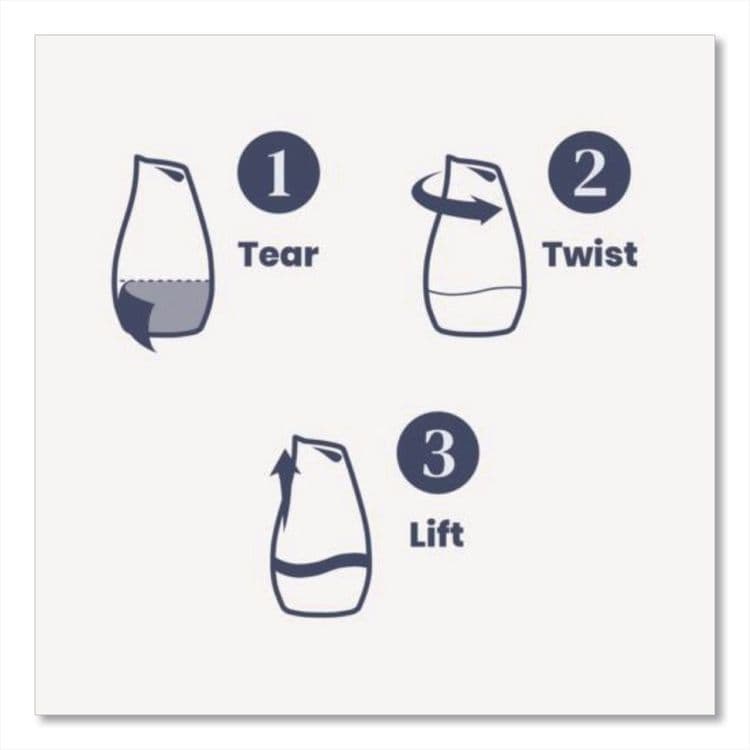 1
Tear

2
Twist

3
Lift