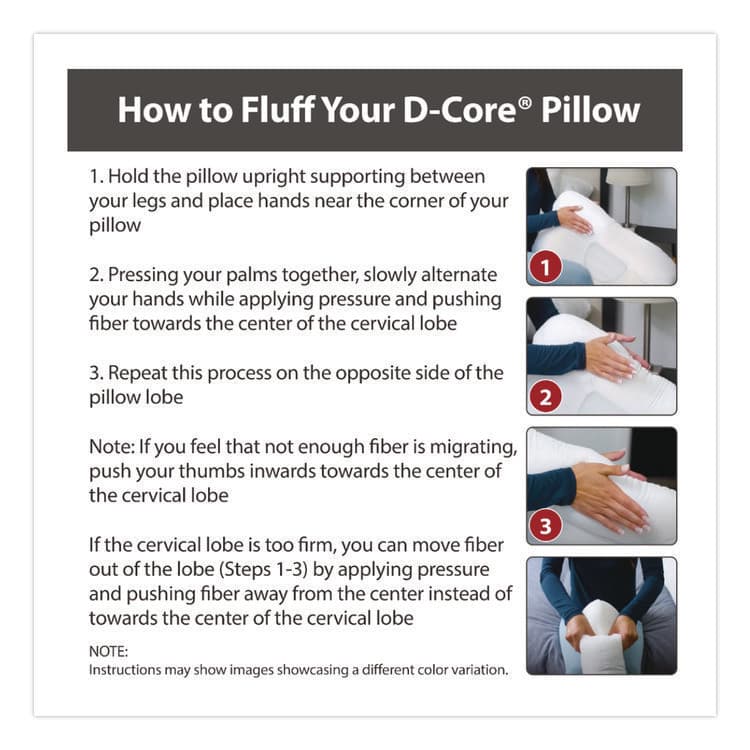 How to Fluff Your D-Core® Pillow

1. Hold the pillow upright supporting between your legs and place hands near the corner of your pillow

2. Pressing your palms together, slowly alternate your hands while applying pressure and pushing fiber towards the center of the cervical lobe

3. Repeat this process on the opposite side of the pillow lobe

Note: If you feel that not enough fiber is migrating, push your thumbs inwards towards the center of the cervical lobe

If the cervical lobe is too firm, you can move fiber out of the lobe (Steps 1-3) by applying pressure and pushing fiber away from the center instead of towards the center of the cervical lobe

NOTE:
Instructions may show images showcasing a different color variation.

1

2

3