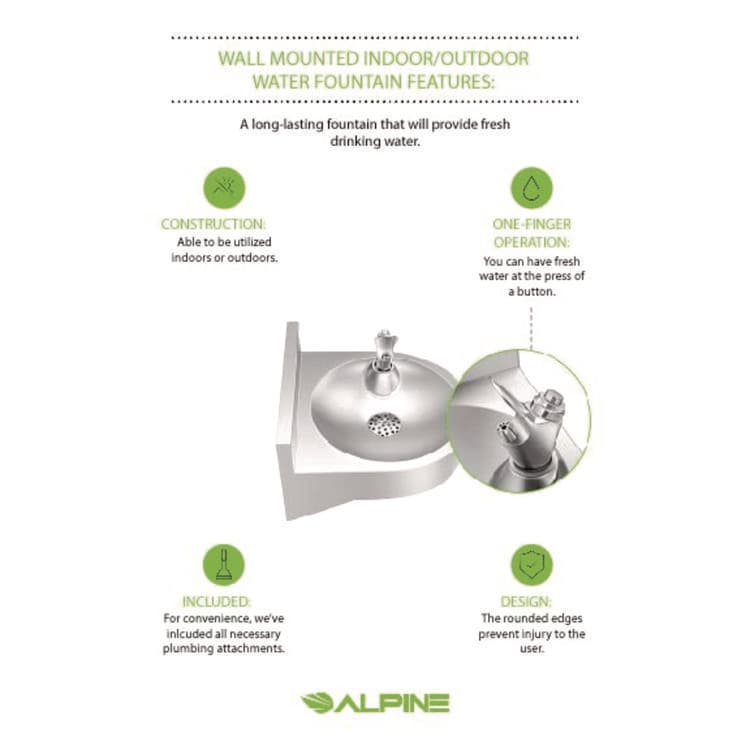 WALL MOUNTED INDOOR/OUTDOOR WATER FOUNTAIN FEATURES:

A long-lasting fountain that will provide fresh drinking water.

CONSTRUCTION:
Able to be utilized indoors or outdoors.

ONE-FINGER OPERATION:
You can have fresh water at the press of a button.

INCLUDED:
For convenience, we've inlcuded all necessary plumbing attachments.

DESIGN:
The rounded edges prevent injury to the user.

ALPINE