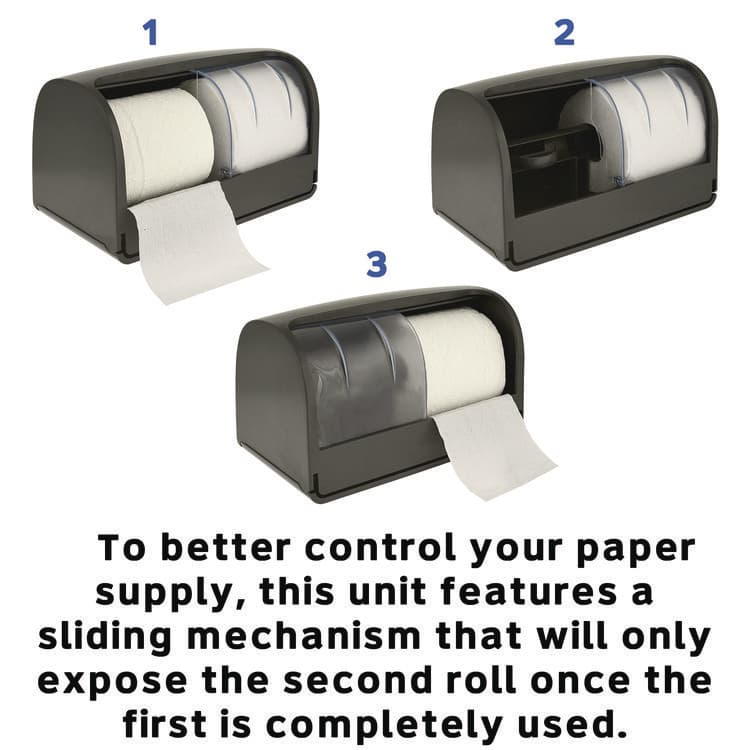 1

2

3

To better control your paper supply, this unit features a sliding mechanism that will only expose the second roll once the first is completely used.