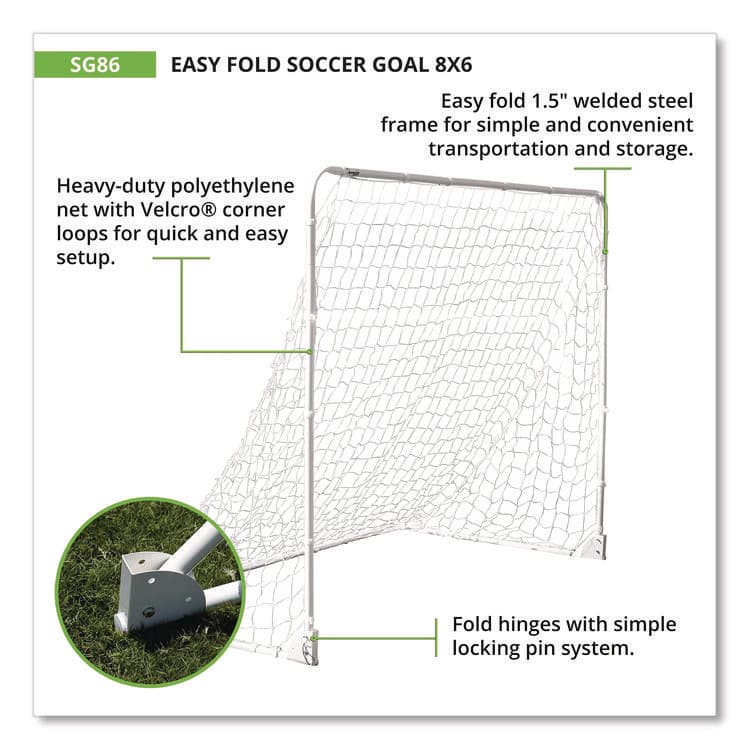 SG86

EASY FOLD SOCCER GOAL 8X6

Easy fold 1.5" welded steel frame for simple and convenient transportation and storage.

Heavy-duty polyethylene net with Velcro® corner loops for quick and easy setup.

Fold hinges with simple locking pin system.