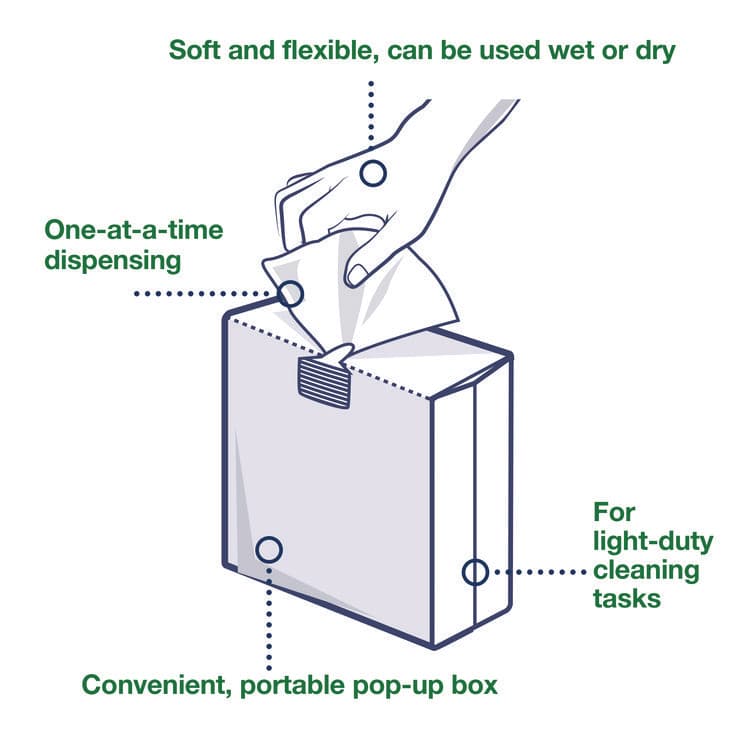 Soft and flexible, can be used wet or dry

One-at-a-time dispensing

For light-duty cleaning tasks

Convenient, portable pop-up box